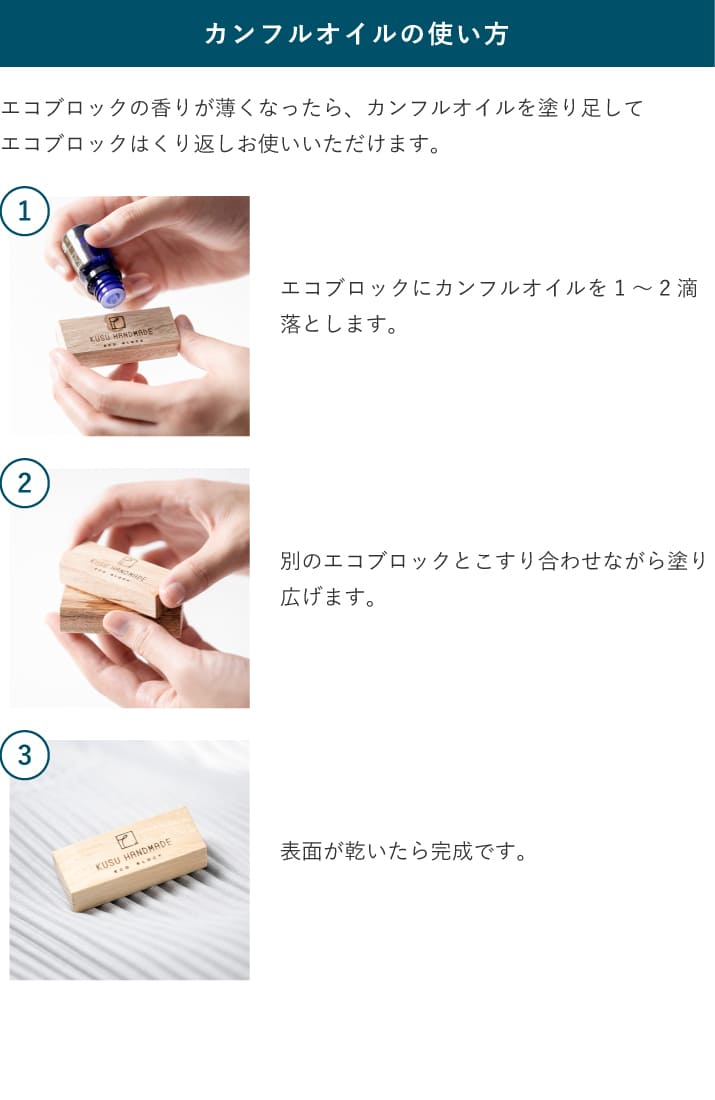 カンフルオイルの使い方

エコブロックの香りが薄くなったら、カンフルオイルを塗り足して
エコブロックはくり返しお使いいただけます。

1

KUSU HANDMADE
ECO BLOCK

エコブロックにカンフルオイルを 1 ～ 2 滴落とします。

2

KUSU HANDMADE
ECO BLOCK

別のエコブロックとこすり合わせながら塗り広げます。

3

KUSU HANDMADE
ECO BLOCK

表面が乾いたら完成です。